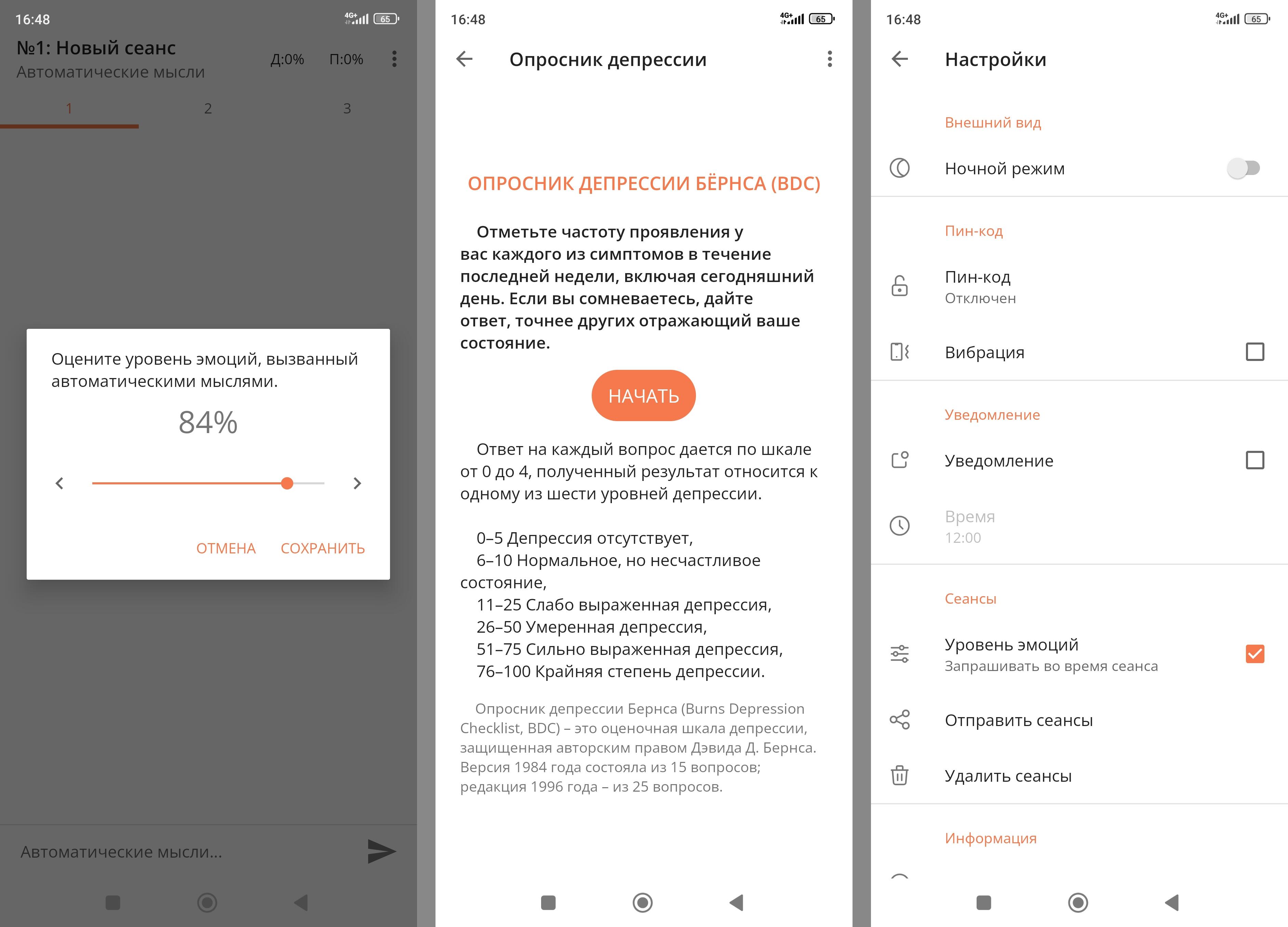 16:48
4G+ 65

№1: Новый сеанс
Автоматические мысли
Д:0% П:0%

1 2 3

Оцените уровень эмоций, вызванный автоматическими мыслями.

84%

ОТМЕНА СОХРАНИТЬ

Автоматические мысли...

16:48
4G+ 65

Опросник депрессии

ОПРОСНИК ДЕПРЕССИИ БЁРНСА (BDC)

Отметьте частоту проявления у вас каждого из симптомов в течение последней недели, включая сегодняшний день. Если вы сомневаетесь, дайте ответ, точнее других отражающий ваше состояние.

НАЧАТЬ

Ответ на каждый вопрос дается по шкале от 0 до 4, полученный результат относится к одному из шести уровней депрессии.

0–5 Депрессия отсутствует,
6–10 Нормальное, но несчастливое состояние,
11–25 Слабо выраженная депрессия,
26–50 Умеренная депрессия,
51–75 Сильно выраженная депрессия,
76–100 Крайняя степень депрессии.

Опросник депрессии Бернса (Burns Depression Checklist, BDC) – это оценочная шкала депрессии, защищенная авторским правом Дэвида Д. Бернса. Версия 1984 года состояла из 15 вопросов; редакция 1996 года – из 25 вопросов.

16:48
4G+ 65

Настройки

Внешний вид
Ночной режим

Пин-код
Пин-код
Отключен
Вибрация

Уведомление
Уведомление
Время
12:00

Сеансы
Уровень эмоций
Запрашивать во время сеанса
Отправить сеансы
Удалить сеансы

Информация